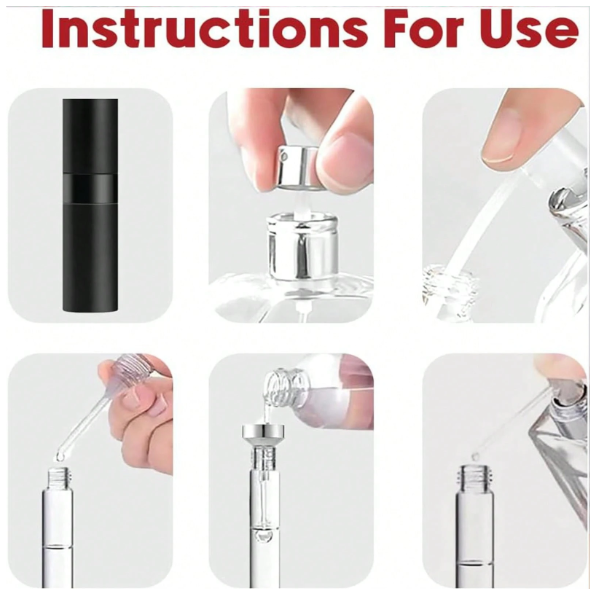 Instructions For Use