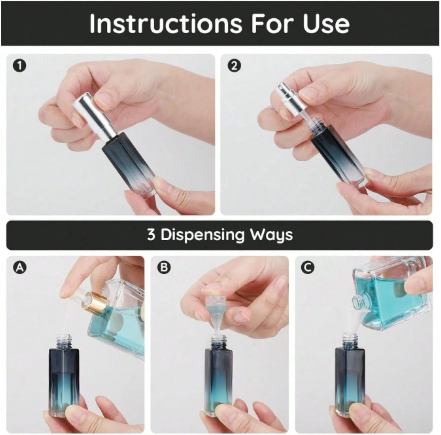 Instructions For Use

1

2

3 Dispensing Ways

A

B

C